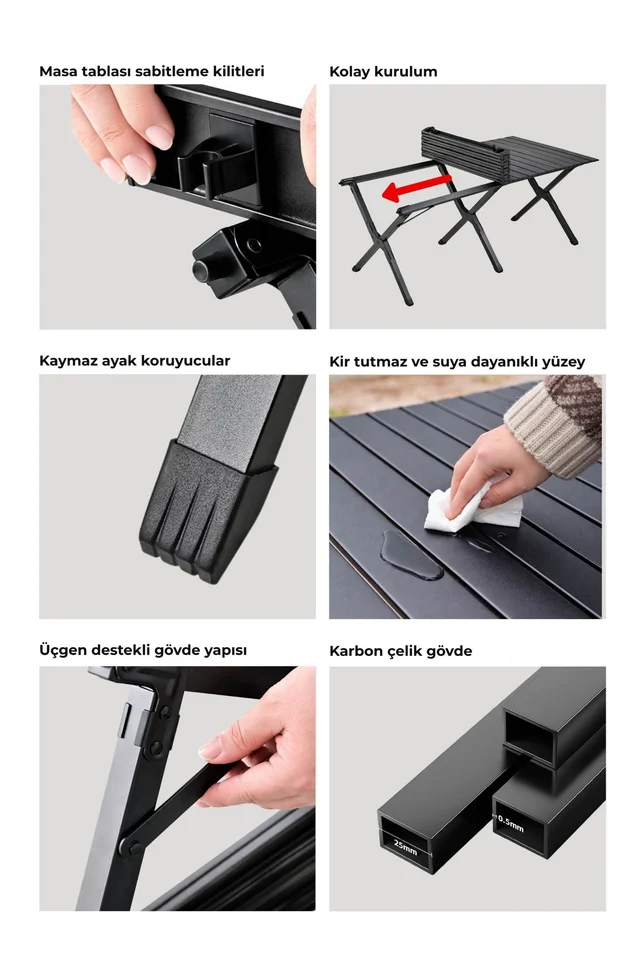 Masa tablası sabitleme kilitleri

Kolay kurulum

Kaymaz ayak koruyucular

Kir tutmaz ve suya dayanıklı yüzey

Üçgen destekli gövde yapısı

Karbon çelik gövde

25mm

0.5mm